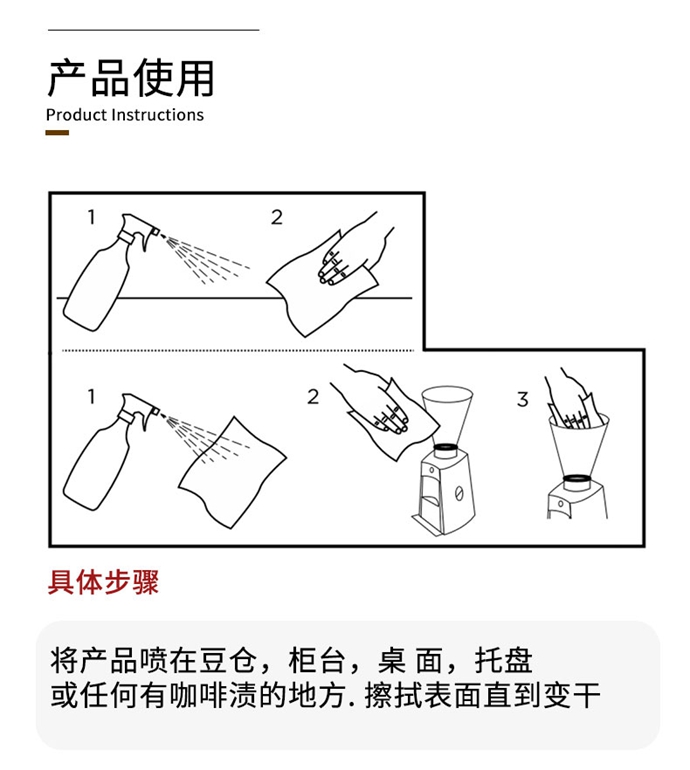 产品使用
Product Instructions

1
2
1
2
3

具体步骤

将产品喷在豆仓，柜台，桌 面，托盘或任何有咖啡渍的地方. 擦拭表面直到变干