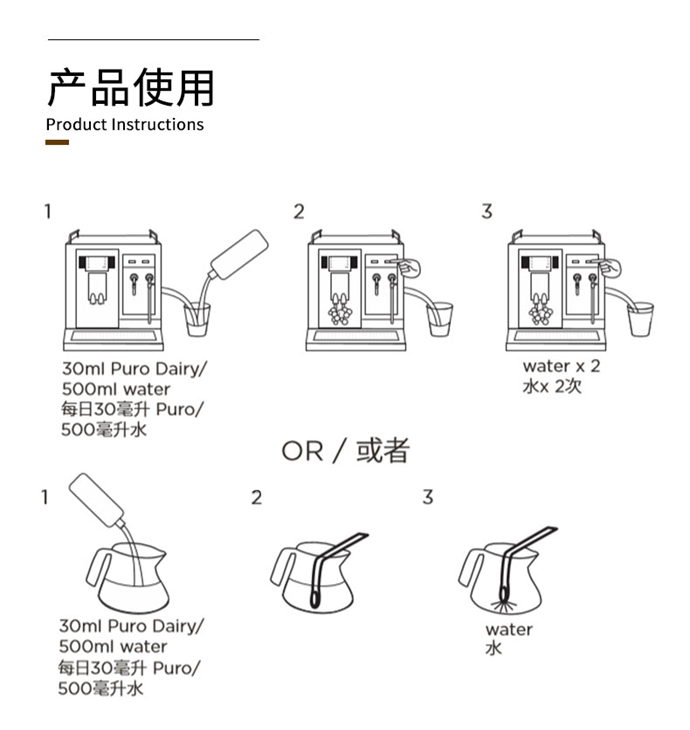 产品使用
Product Instructions

1

30ml Puro Dairy/
500ml water
每日30毫升 Puro/
500毫升水

2

3

water x 2
水x 2次

OR / 或者

1

30ml Puro Dairy/
500ml water
每日30毫升 Puro/
500毫升水

2

3

water
水