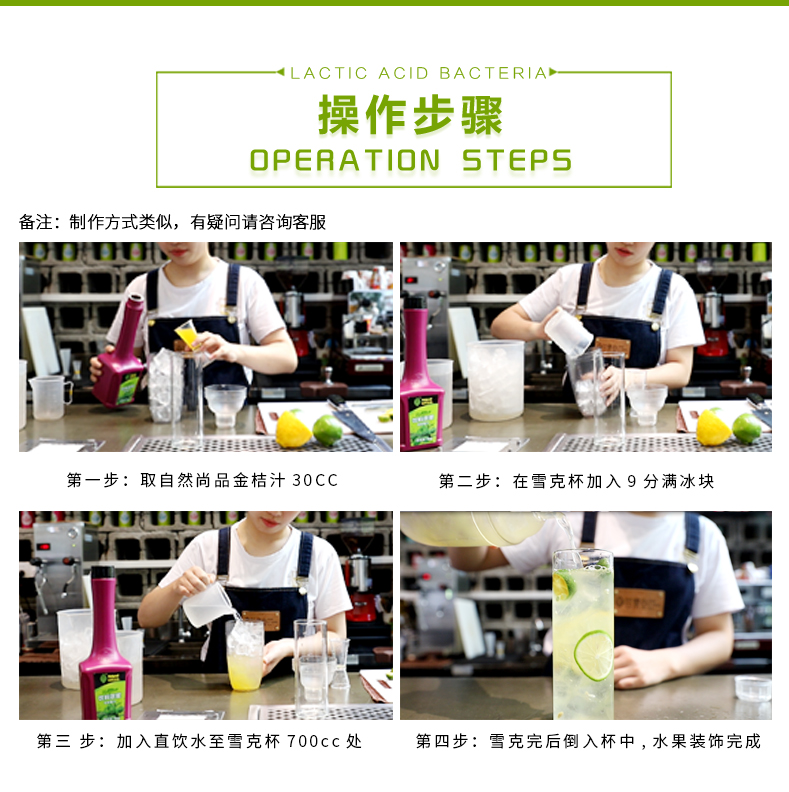 LACTIC ACID BACTERIA

操作步骤

OPERATION STEPS

备注：制作方式类似，有疑问请咨询客服

第一步：取自然尚品金桔汁 30CC

第二步：在雪克杯加入 9 分满冰块

第三 步：加入直饮水至雪克杯 700cc 处

第四步：雪克完后倒入杯中，水果装饰完成