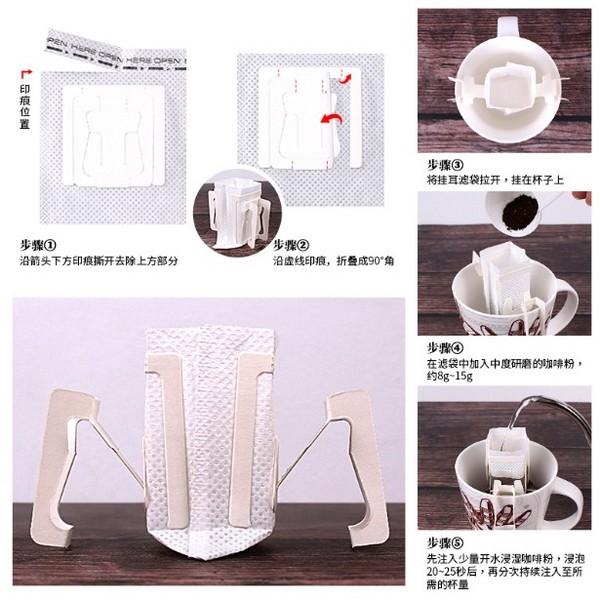 OPEN HERE OPEN HERE OPEN

印痕位置

步骤①
沿箭头下方印痕撕开去除上方部分

步骤②
沿虚线印痕，折叠成90°角

步骤③
将挂耳滤袋拉开，挂在杯子上

步骤④
在滤袋中加入中度研磨的咖啡粉，约8g~15g

步骤⑤
先注入少量开水浸湿咖啡粉，浸泡20~25秒后，再分次持续注入至所需的杯量