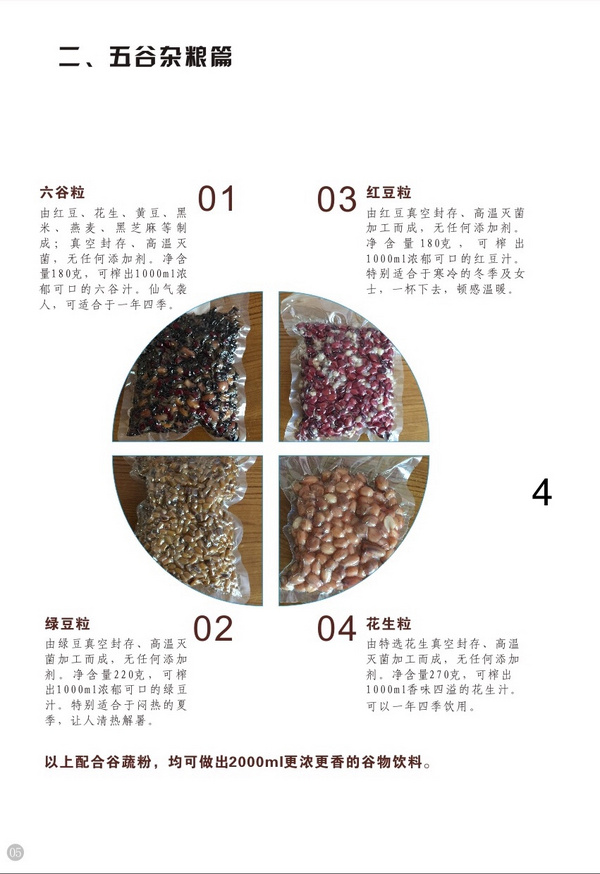 二、五谷杂粮篇

六谷粒 01
由红豆、花生、黄豆、黑米、燕麦、黑芝麻等制成；真空封存、高温灭菌，无任何添加剂。净含量180克，可榨出1000ml浓郁可口的六谷汁。仙气袭人，可适合于一年四季。

03 红豆粒
由红豆真空封存、高温灭菌加工而成，无任何添加剂。净含量180克，可榨出1000ml浓郁可口的红豆汁。特别适合于寒冷的冬季及女士，一杯下去，顿感温暖。

4

绿豆粒 02
由绿豆真空封存、高温灭菌加工而成，无任何添加剂。净含量220克，可榨出1000ml浓郁可口的绿豆汁。特别适合于闷热的夏季，让人清热解暑。

04 花生粒
由特选花生真空封存、高温灭菌加工而成，无任何添加剂。净含量270克，可榨出1000ml香味四溢的花生汁。可以一年四季饮用。

以上配合谷蔬粉，均可做出2000ml更浓更香的谷物饮料。

05