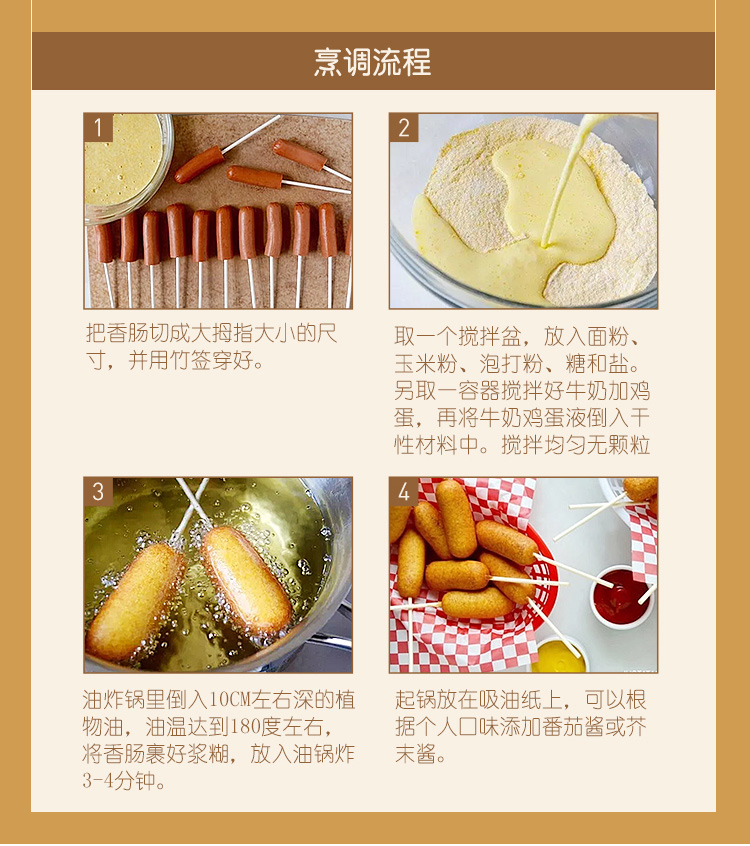 烹调流程

1

把香肠切成大拇指大小的尺寸，并用竹签穿好。

2

取一个搅拌盆，放入面粉、玉米粉、泡打粉、糖和盐。另取一容器搅拌好牛奶加鸡蛋，再将牛奶鸡蛋液倒入干性材料中。搅拌均匀无颗粒

3

油炸锅里倒入10CM左右深的植物油，油温达到180度左右，将香肠裹好浆糊，放入油锅炸3-4分钟。

4

起锅放在吸油纸上，可以根据个人口味添加番茄酱或芥末酱。