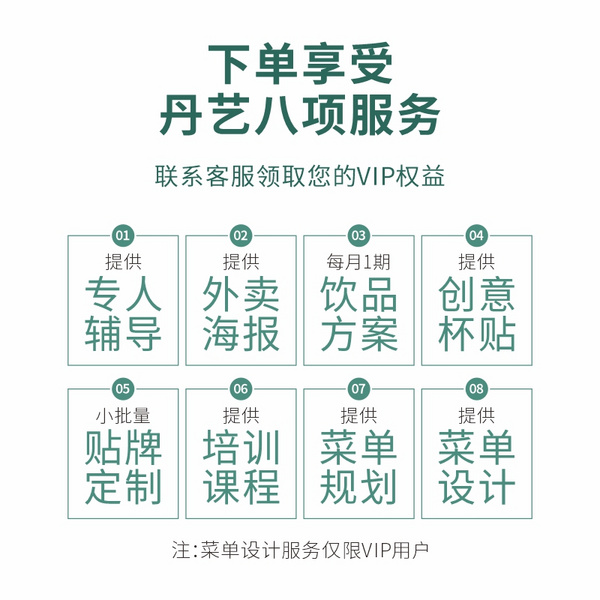 下单享受
丹艺八项服务

联系客服领取您的VIP权益

01
提供
专人
辅导

02
提供
外卖
海报

03
每月1期
饮品
方案

04
提供
创意
杯贴

05
小批量
贴牌
定制

06
提供
培训
课程

07
提供
菜单
规划

08
提供
菜单
设计

注:菜单设计服务仅限VIP用户