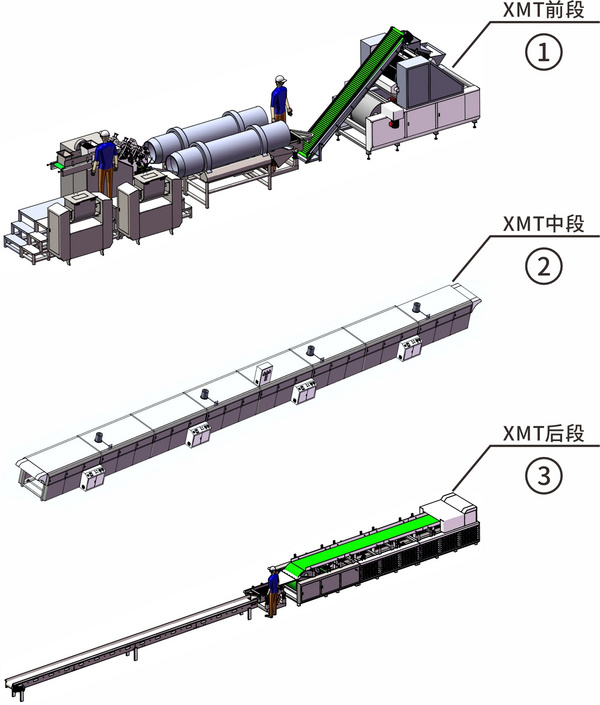 XMT前段
①

XMT中段
②

XMT后段
③