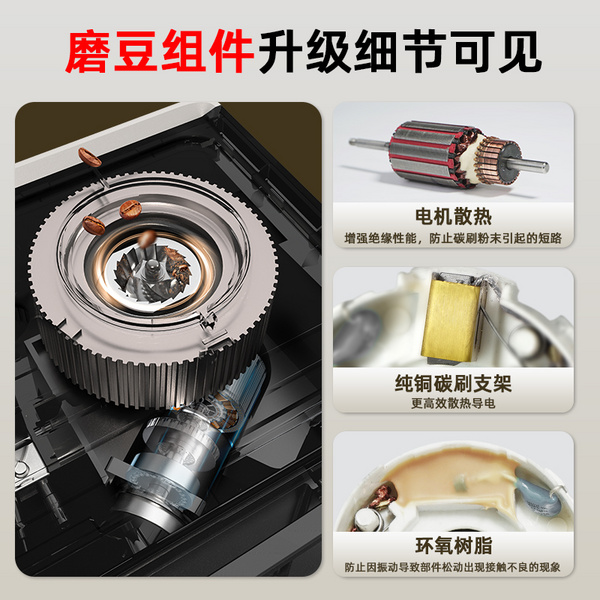 磨豆组件升级细节可见

电机散热
增强绝缘性能，防止碳刷粉末引起的短路

纯铜碳刷支架
更高效散热导电

环氧树脂
防止因振动导致部件松动出现接触不良的现象