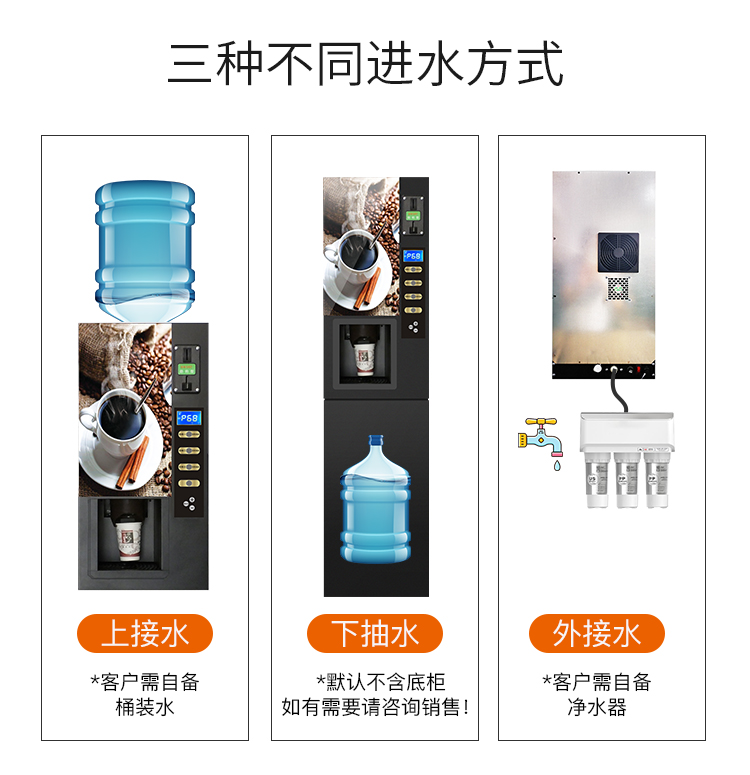 三种不同进水方式

P68

上接水

*客户需自备
桶装水

P68

下抽水

*默认不含底柜
如有需要请咨询销售!

外接水

*客户需自备
净水器