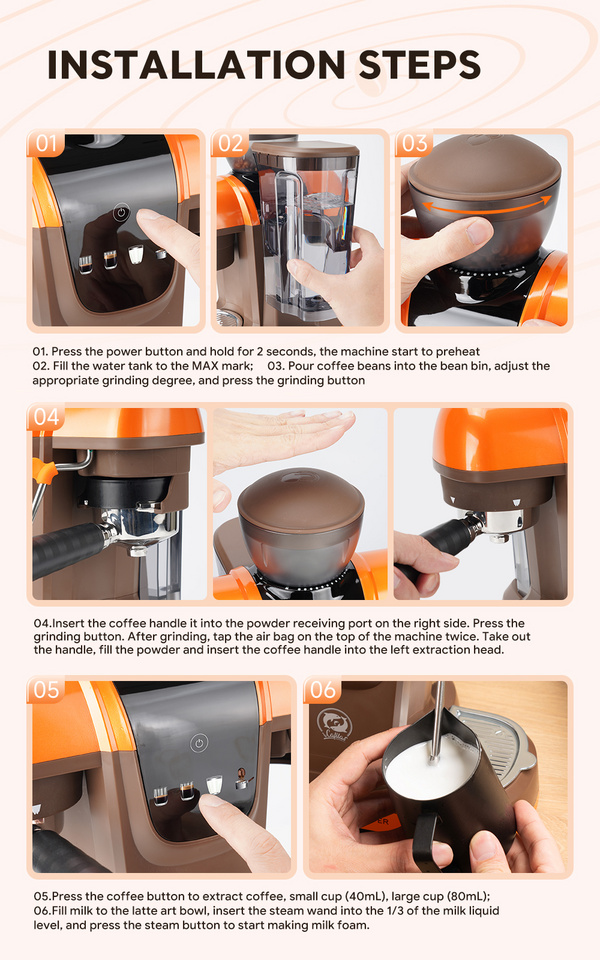 INSTALLATION STEPS

01

02

03

01. Press the power button and hold for 2 seconds, the machine start to preheat
02. Fill the water tank to the MAX mark; 03. Pour coffee beans into the bean bin, adjust the appropriate grinding degree, and press the grinding button

04

04.Insert the coffee handle it into the powder receiving port on the right side. Press the grinding button. After grinding, tap the air bag on the top of the machine twice. Take out the handle, fill the powder and insert the coffee handle into the left extraction head.

05

06

05.Press the coffee button to extract coffee, small cup (40mL), large cup (80mL);
06.Fill milk to the latte art bowl, insert the steam wand into the 1/3 of the milk liquid level, and press the steam button to start making milk foam.