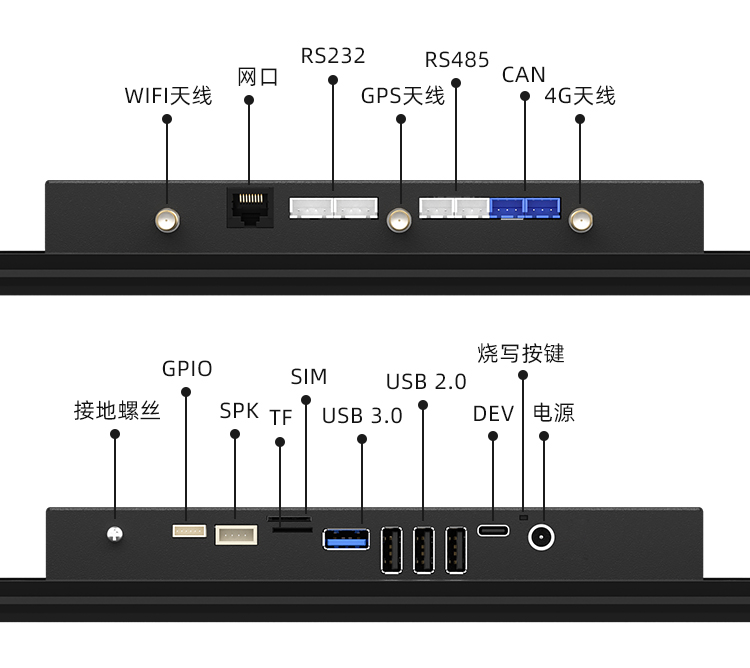 WIFI天线
网口
RS232
GPS天线
RS485
CAN
4G天线

接地螺丝
GPIO
SPK
TF
SIM
USB 3.0
USB 2.0
DEV
烧写按键
电源