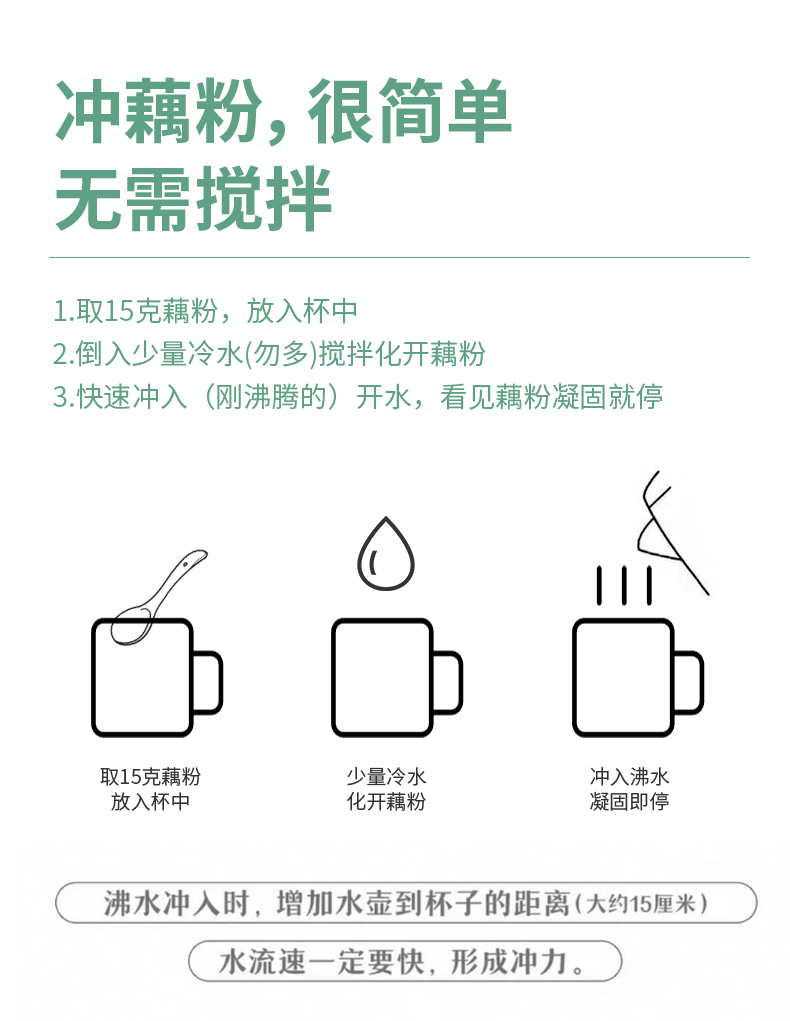 冲藕粉，很简单
无需搅拌

1.取15克藕粉，放入杯中
2.倒入少量冷水(勿多)搅拌化开藕粉
3.快速冲入（刚沸腾的）开水，看见藕粉凝固就停

取15克藕粉
放入杯中

少量冷水
化开藕粉

冲入沸水
凝固即停

沸水冲入时，增加水壶到杯子的距离(大约15厘米)

水流速一定要快，形成冲力。