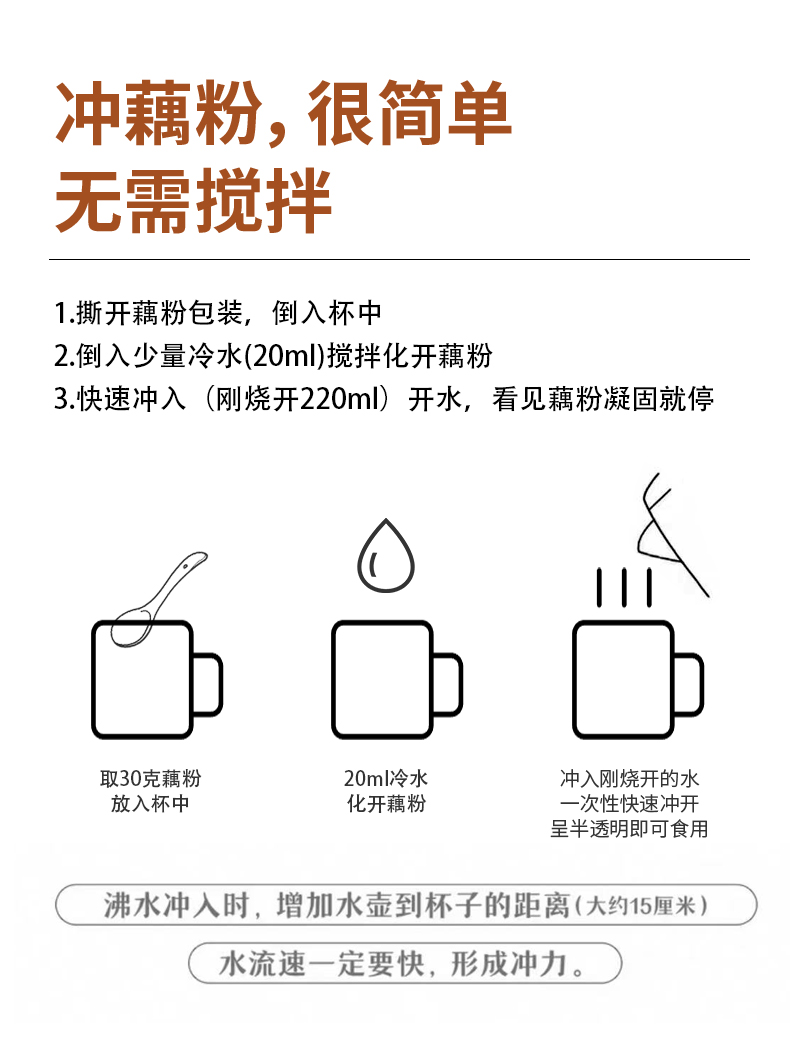 冲藕粉，很简单
无需搅拌

1.撕开藕粉包装，倒入杯中
2.倒入少量冷水(20ml)搅拌化开藕粉
3.快速冲入（刚烧开220ml）开水，看见藕粉凝固就停

取30克藕粉
放入杯中

20ml冷水
化开藕粉

冲入刚烧开的水
一次性快速冲开
呈半透明即可食用

沸水冲入时，增加水壶到杯子的距离（大约15厘米）

水流速一定要快，形成冲力。