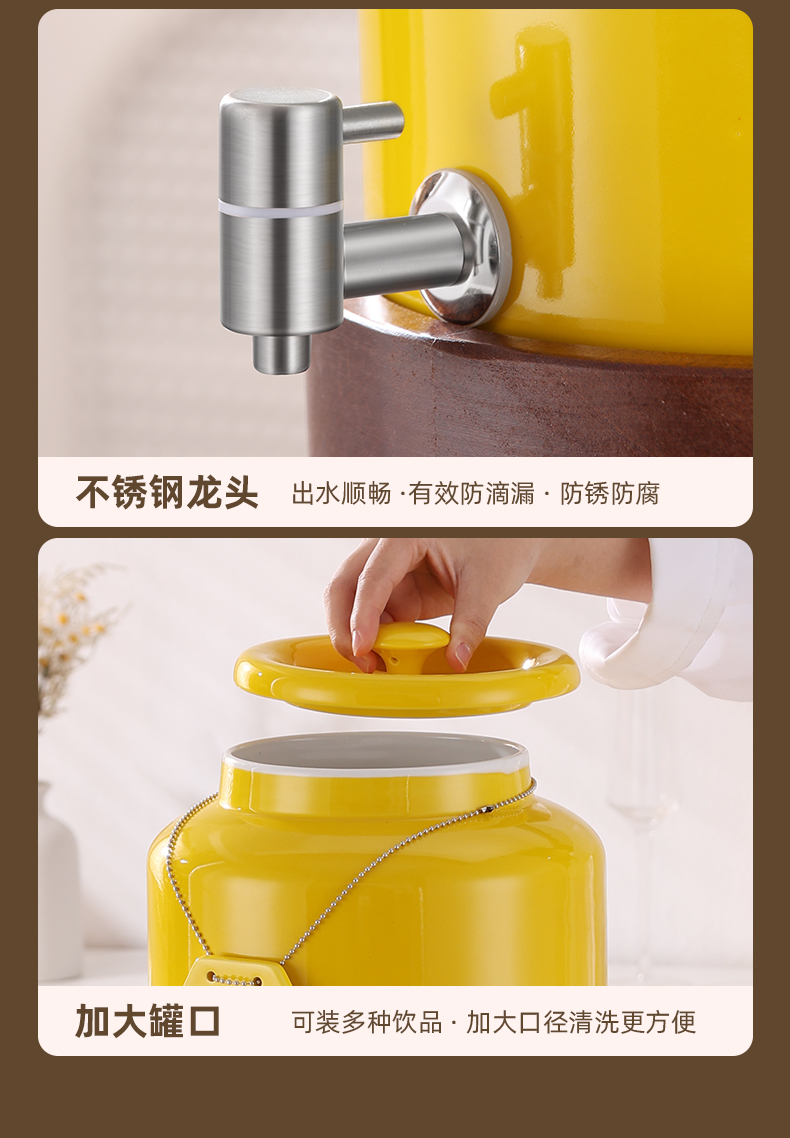 不锈钢龙头 出水顺畅 ·有效防滴漏 · 防锈防腐

加大罐口 可装多种饮品 · 加大口径清洗更方便