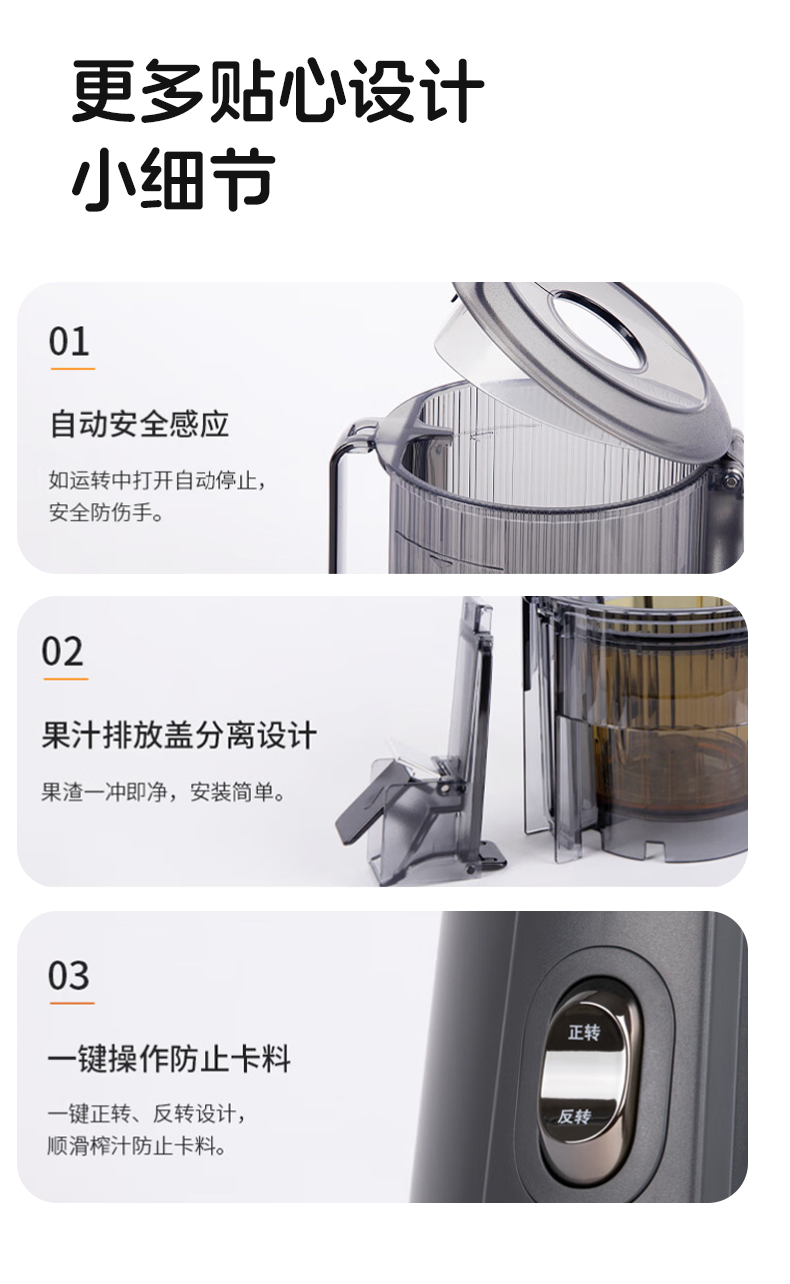 更多贴心设计
小细节

01

自动安全感应

如运转中打开自动停止，安全防伤手。

02

果汁排放盖分离设计

果渣一冲即净，安装简单。

03

一键操作防止卡料

一键正转、反转设计，顺滑榨汁防止卡料。

正转

反转