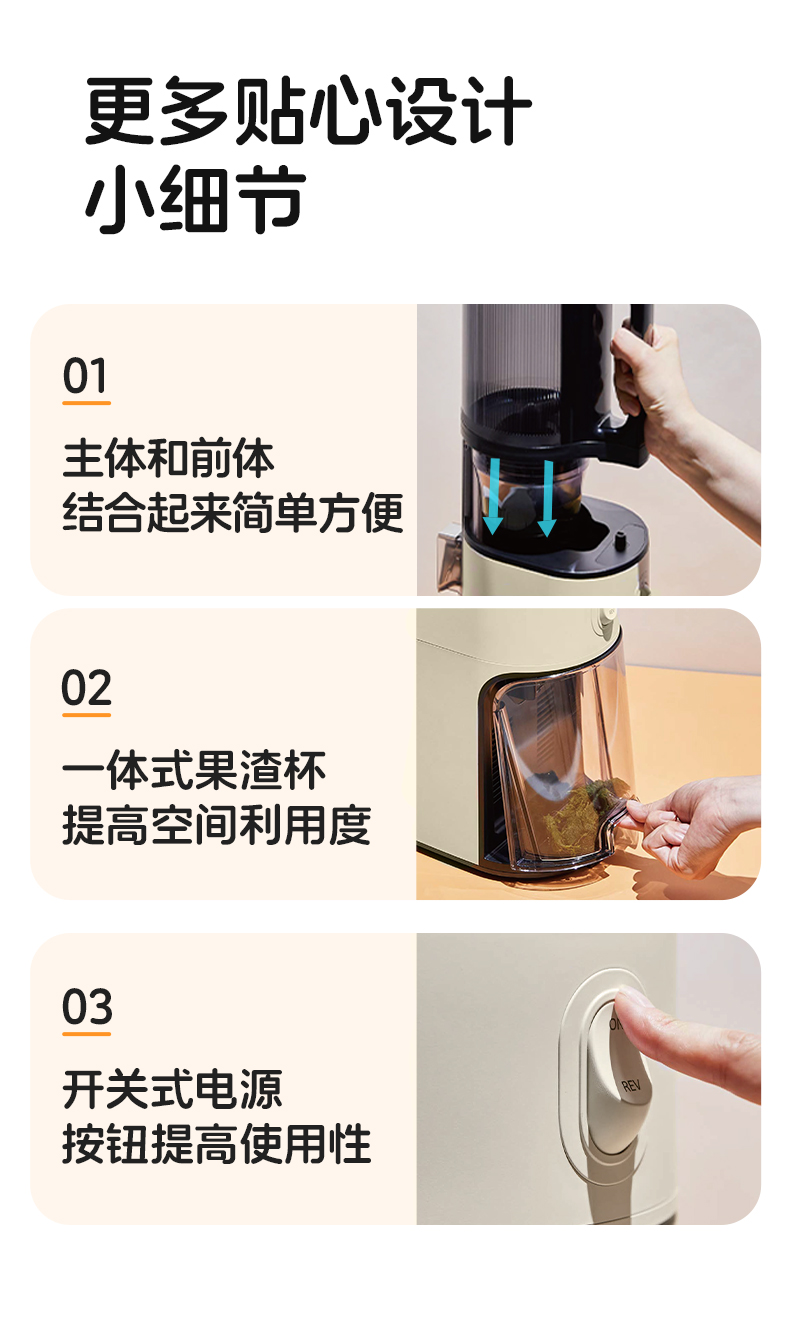 更多贴心设计
小细节

01
主体和前体
结合起来简单方便

02
一体式果渣杯
提高空间利用度

03
开关式电源
按钮提高使用性

ON
REV