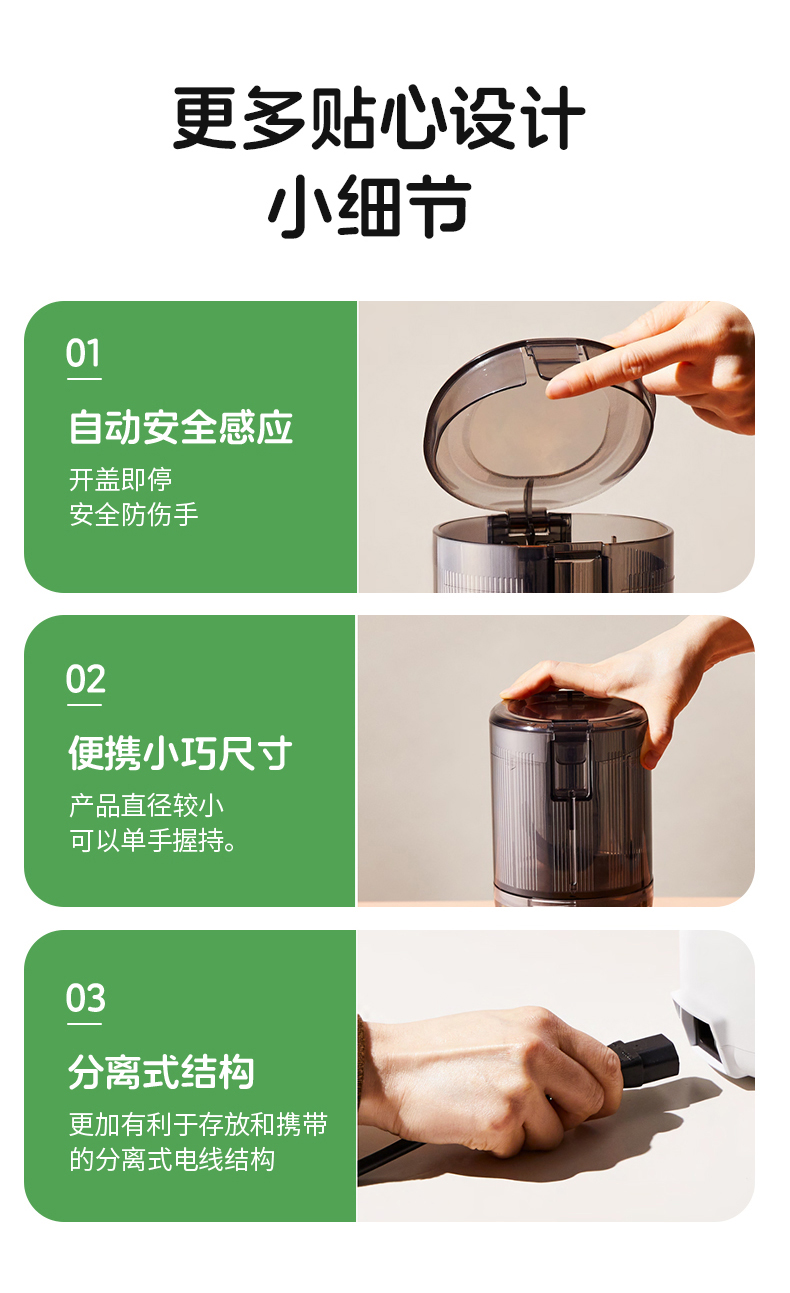 更多贴心设计
小细节

01
自动安全感应
开盖即停
安全防伤手

02
便携小巧尺寸
产品直径较小
可以单手握持。

03
分离式结构
更加有利于存放和携带
的分离式电线结构