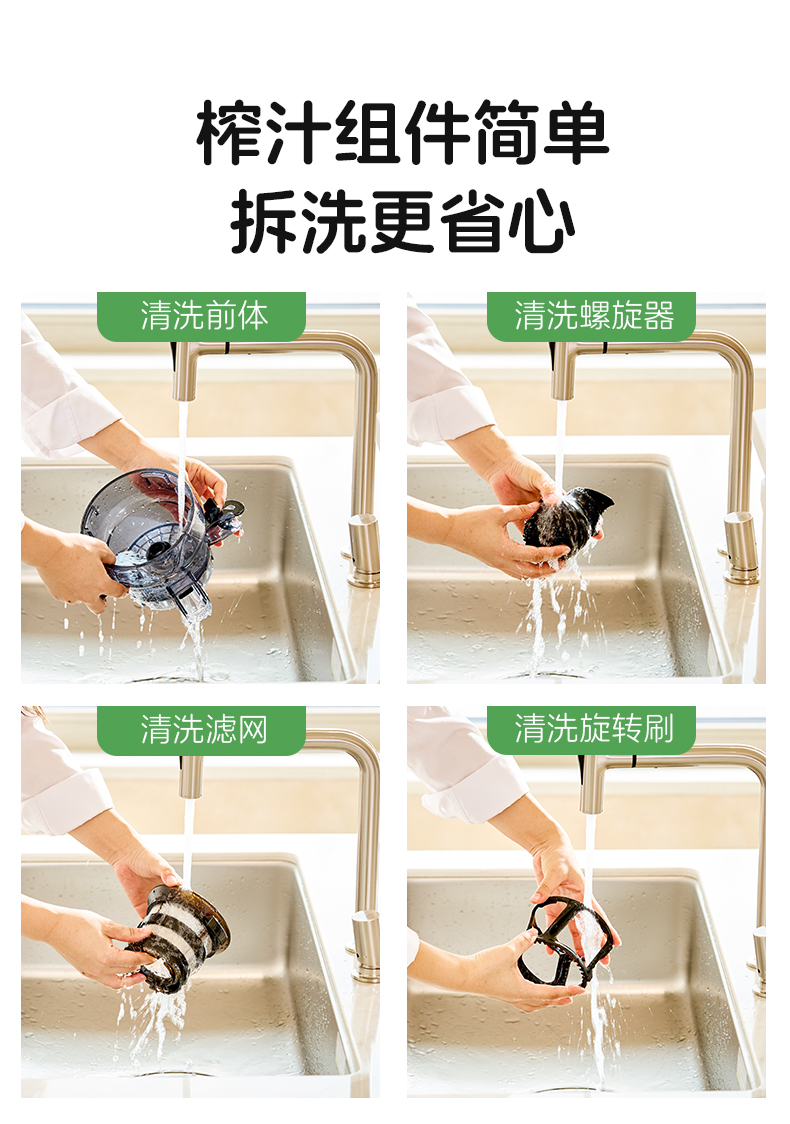 榨汁组件简单
拆洗更省心

清洗前体

清洗螺旋器

清洗滤网

清洗旋转刷