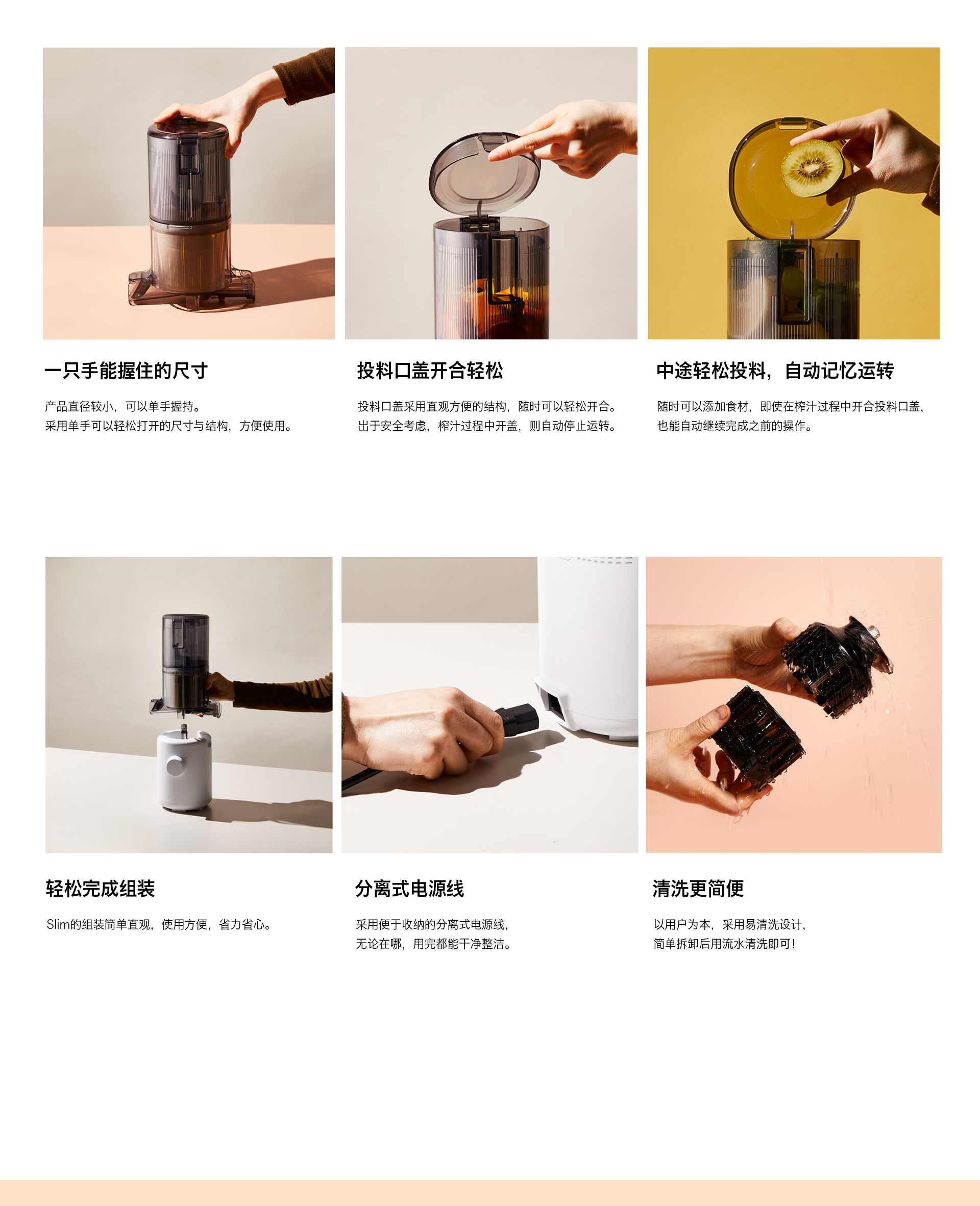 一只手能握住的尺寸

产品直径较小，可以单手握持。
采用单手可以轻松打开的尺寸与结构，方便使用。

投料口盖开合轻松

投料口盖采用直观方便的结构，随时可以轻松开合。
出于安全考虑，榨汁过程中开盖，则自动停止运转。

中途轻松投料，自动记忆运转

随时可以添加食材，即使在榨汁过程中开合投料口盖，
也能自动继续完成之前的操作。

轻松完成组装

Slim的组装简单直观，使用方便，省力省心。

分离式电源线

采用便于收纳的分离式电源线，
无论在哪，用完都能干净整洁。

清洗更简便

以用户为本，采用易清洗设计，
简单拆卸后用流水清洗即可！