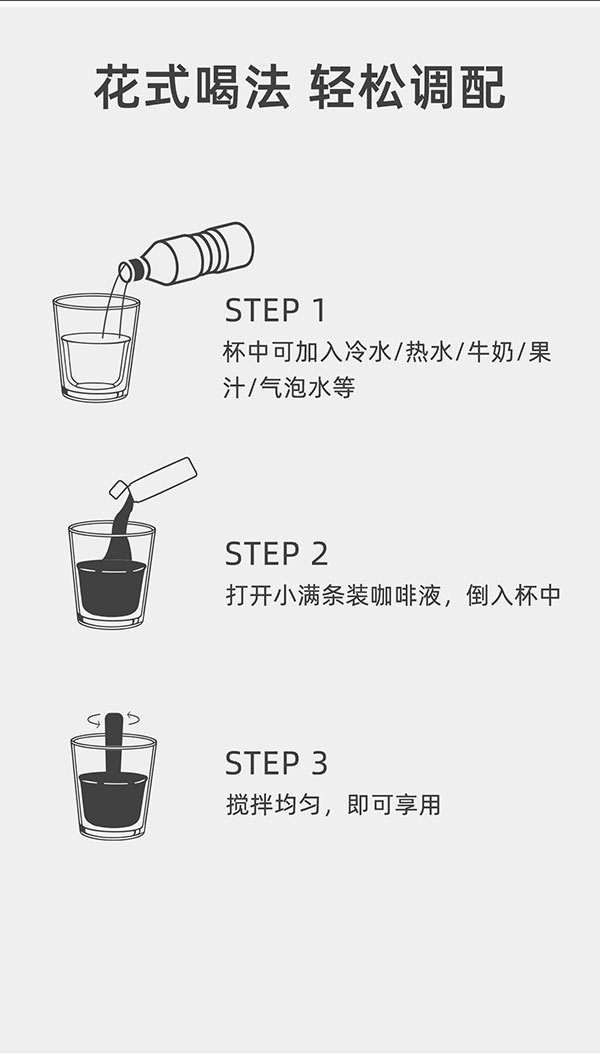 花式喝法 轻松调配

STEP 1
杯中可加入冷水/热水/牛奶/果汁/气泡水等

STEP 2
打开小满条装咖啡液，倒入杯中

STEP 3
搅拌均匀，即可享用